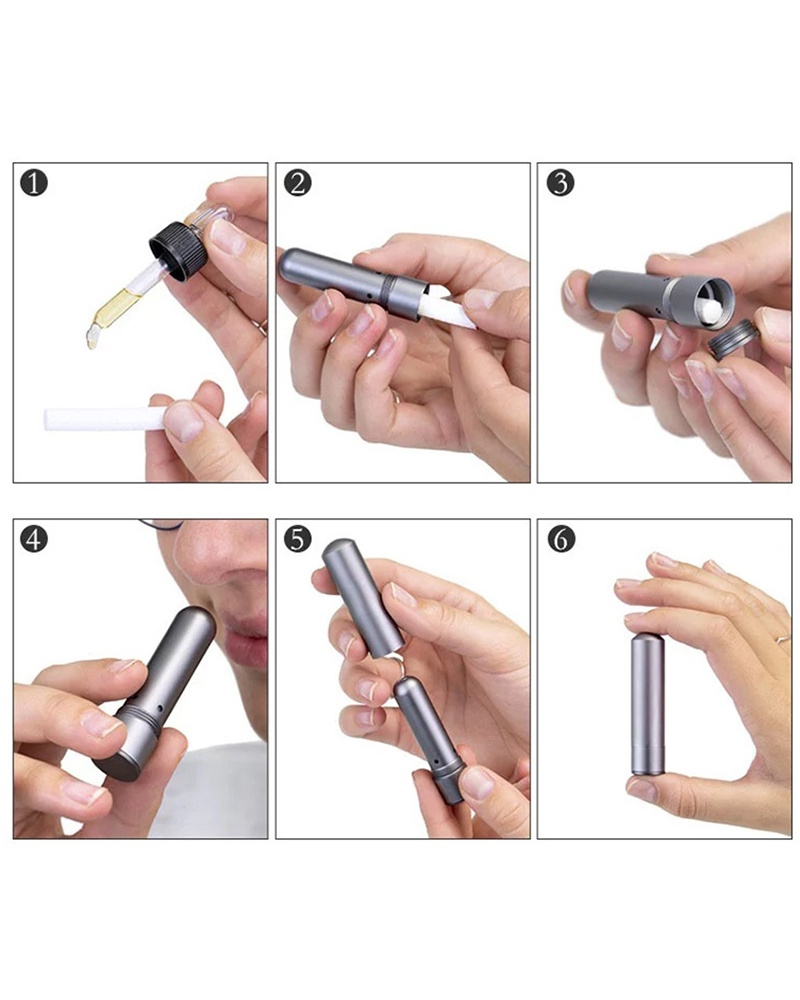 1
2
3
4
5
6